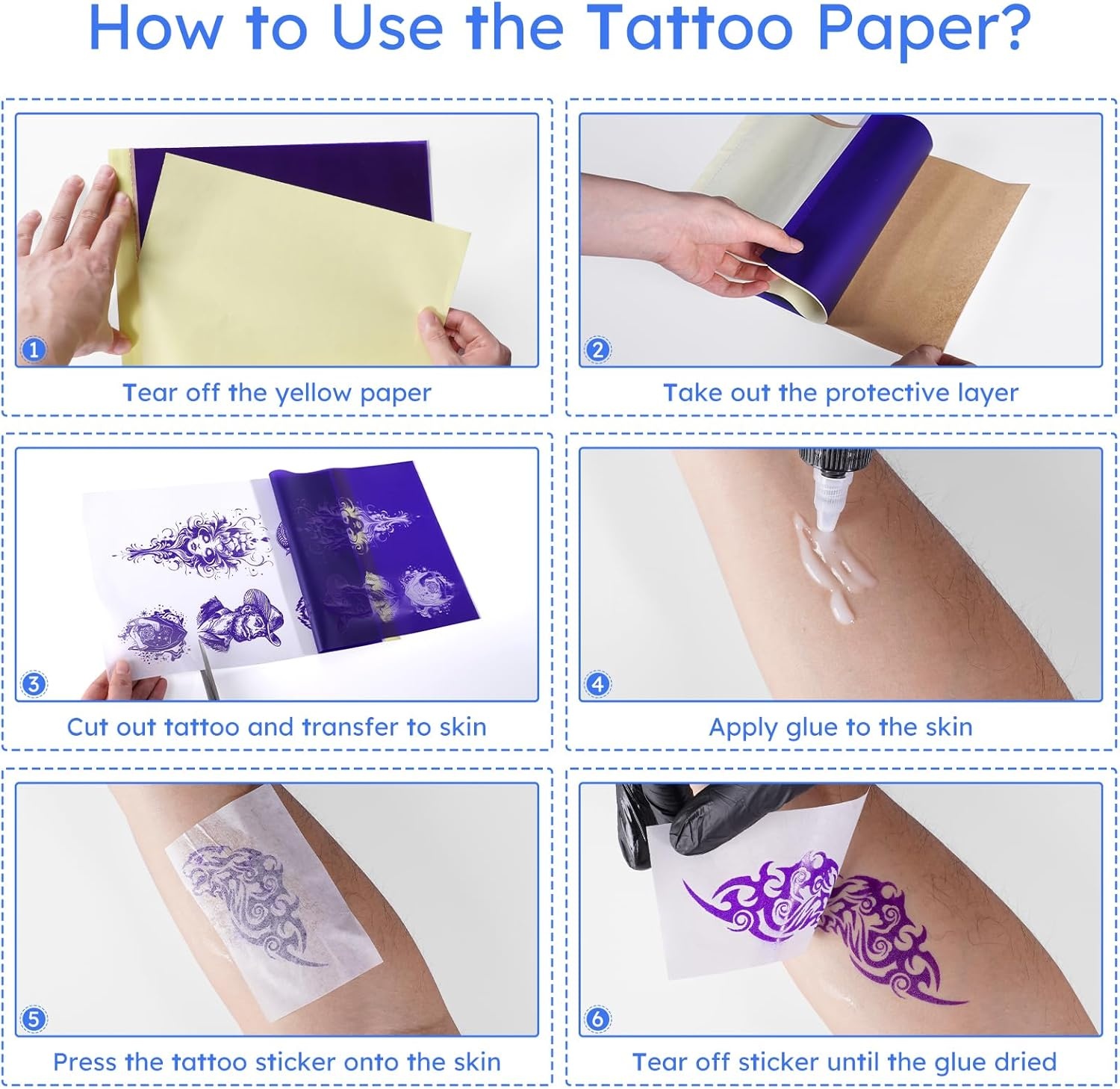 How to Use the Tattoo Paper?

1
Tear off the yellow paper

2
Take out the protective layer

3
Cut out tattoo and transfer to skin

4
Apply glue to the skin

5
Press the tattoo sticker onto the skin

6
Tear off sticker until the glue dried